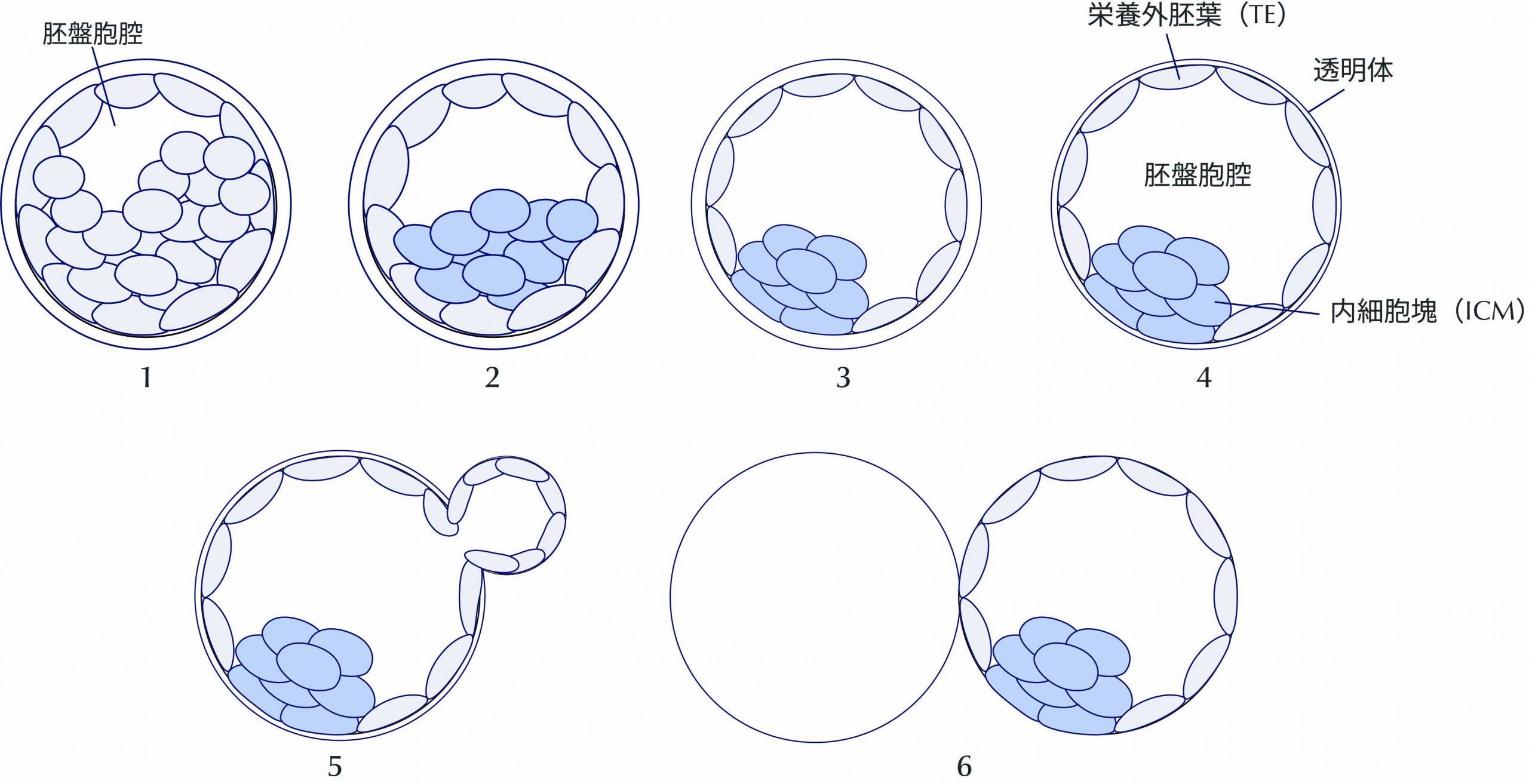 胚盤胞腔

栄養外胚葉（TE）

透明体

胚盤胞腔

内細胞塊（ICM）

1

2

3

4

5

6